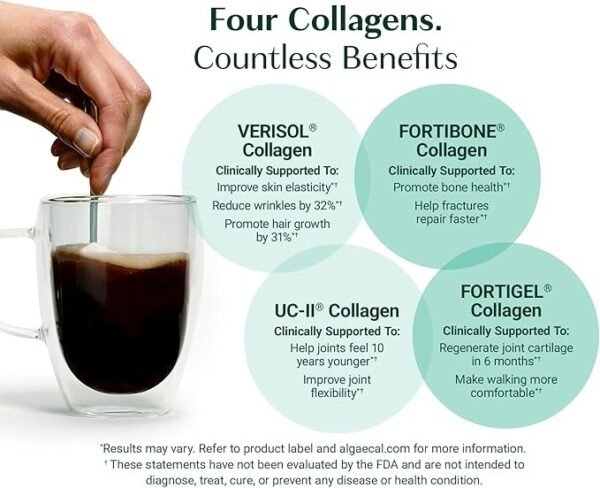 Four Collagens.
Countless Benefits

VERISOL® Collagen
Clinically Supported To:
Improve skin elasticity*†
Reduce wrinkles by 32%*†
Promote hair growth by 31%*†

FORTIBONE® Collagen
Clinically Supported To:
Promote bone health*†
Help fractures repair faster*†

UC-II® Collagen
Clinically Supported To:
Help joints feel 10 years younger*†
Improve joint flexibility*†

FORTIGEL® Collagen
Clinically Supported To:
Regenerate joint cartilage in 6 months*†
Make walking more comfortable*†

*Results may vary. Refer to product label and algaecal.com for more information.
† These statements have not been evaluated by the FDA and are not intended to diagnose, treat, cure, or prevent any disease or health condition.